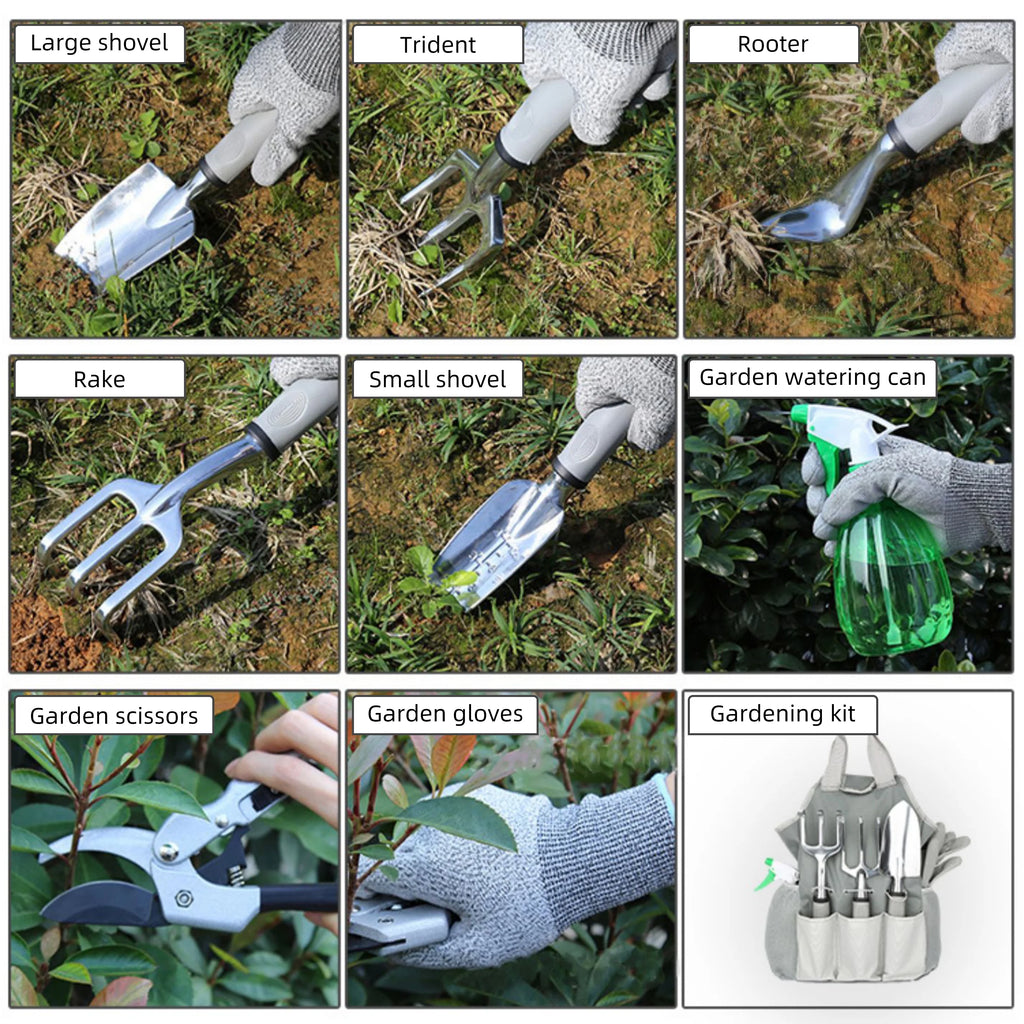 Large shovel

Trident

Rooter

Rake

Small shovel

Garden watering can

Garden scissors

Garden gloves

Gardening kit