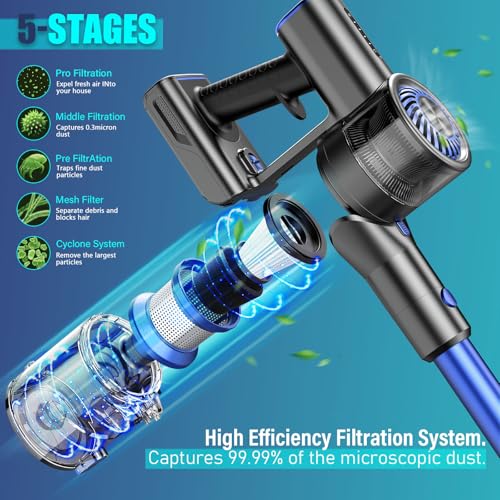 5-STAGES

Pro Filtration
Expel fresh air INto your house

Middle Filtration
Captures 0.3micron dust

Pre FiltrAtion
Traps fine dust particles

Mesh Filter
Separate debris and blocks hair

Cyclone System
Remove the largest particles

High Efficiency Filtration System.
Captures 99.99% of the microscopic dust.